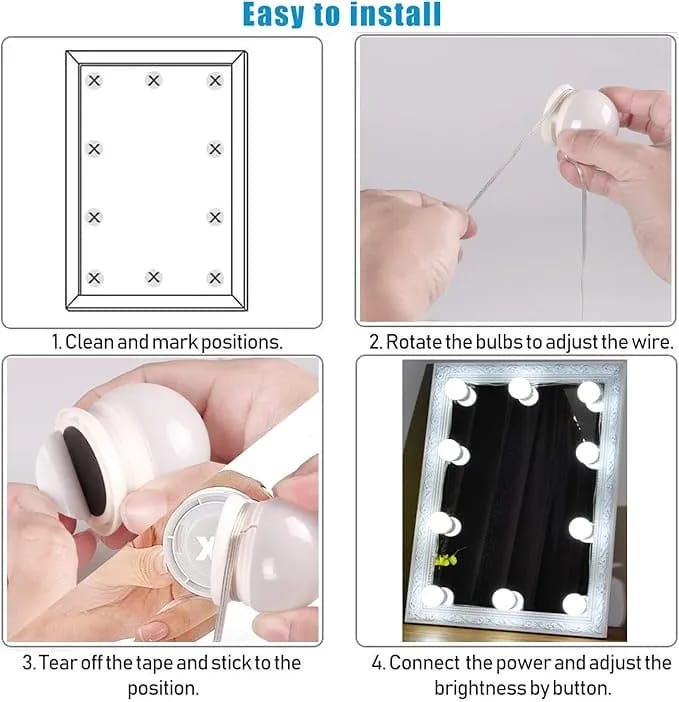 Easy to install

1. Clean and mark positions.

2. Rotate the bulbs to adjust the wire.

3. Tear off the tape and stick to the position.

4. Connect the power and adjust the brightness by button.